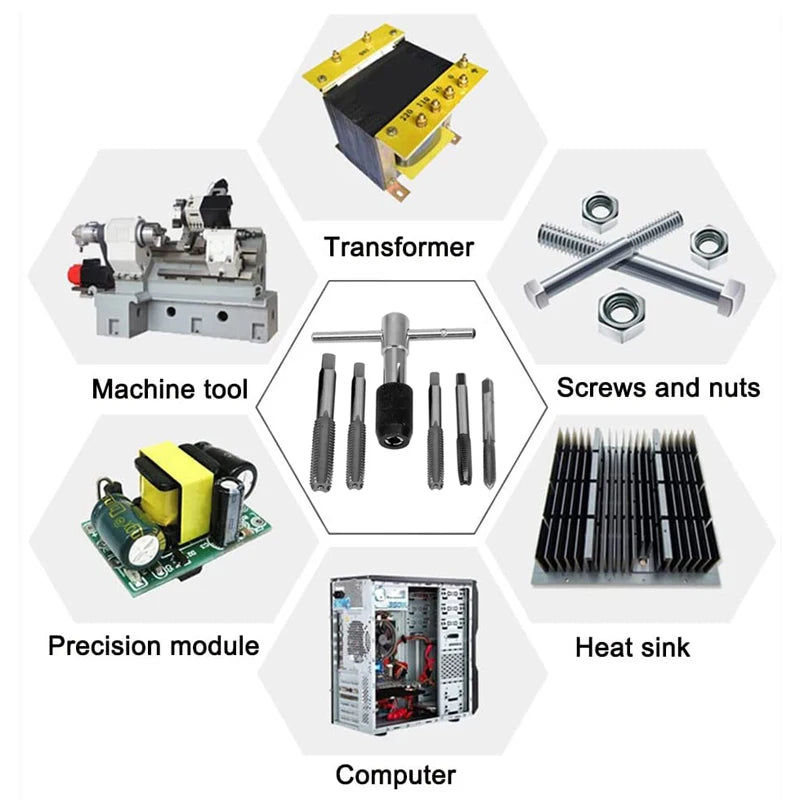 Transformer

Machine tool

Screws and nuts

Precision module

Heat sink

Computer